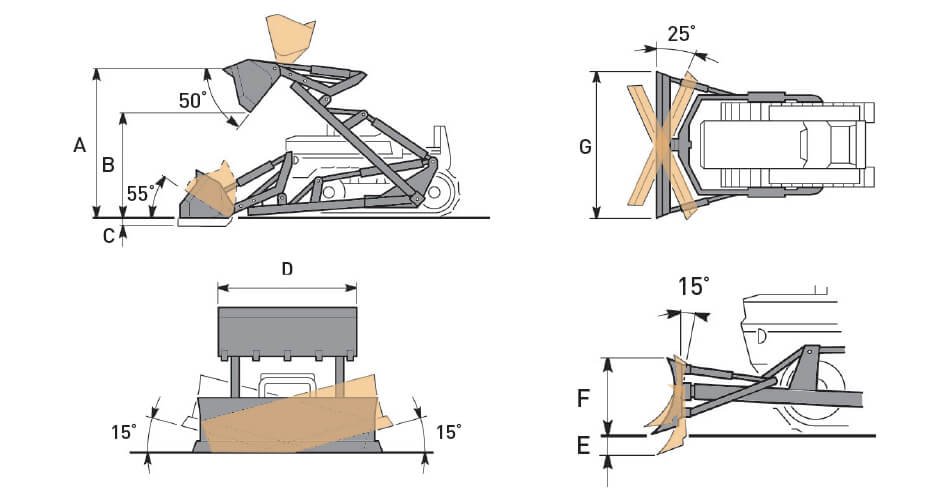 A
B
C
50°
55°
25°
G
D
15°
15°
15°
F
E