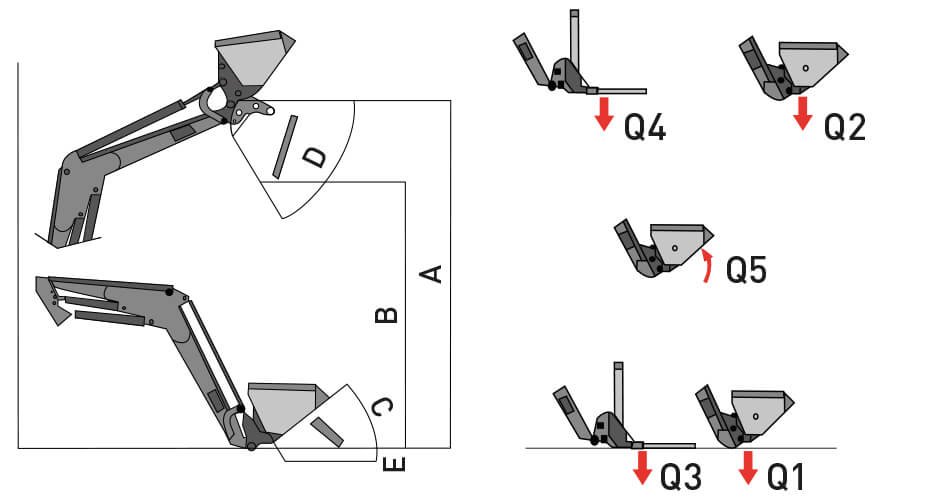 D
A
B
C
E
Q4
Q2
Q5
Q3
Q1